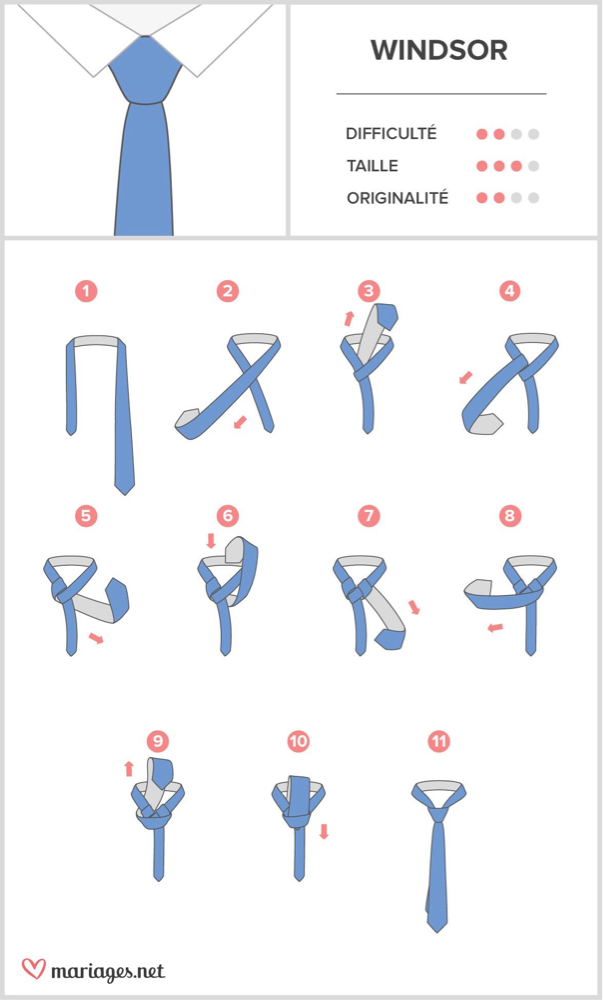 WINDSOR

DIFFICULTÉ
TAILLE
ORIGINALITÉ

1
2
3
4
5
6
7
8
9
10
11

mariages.net