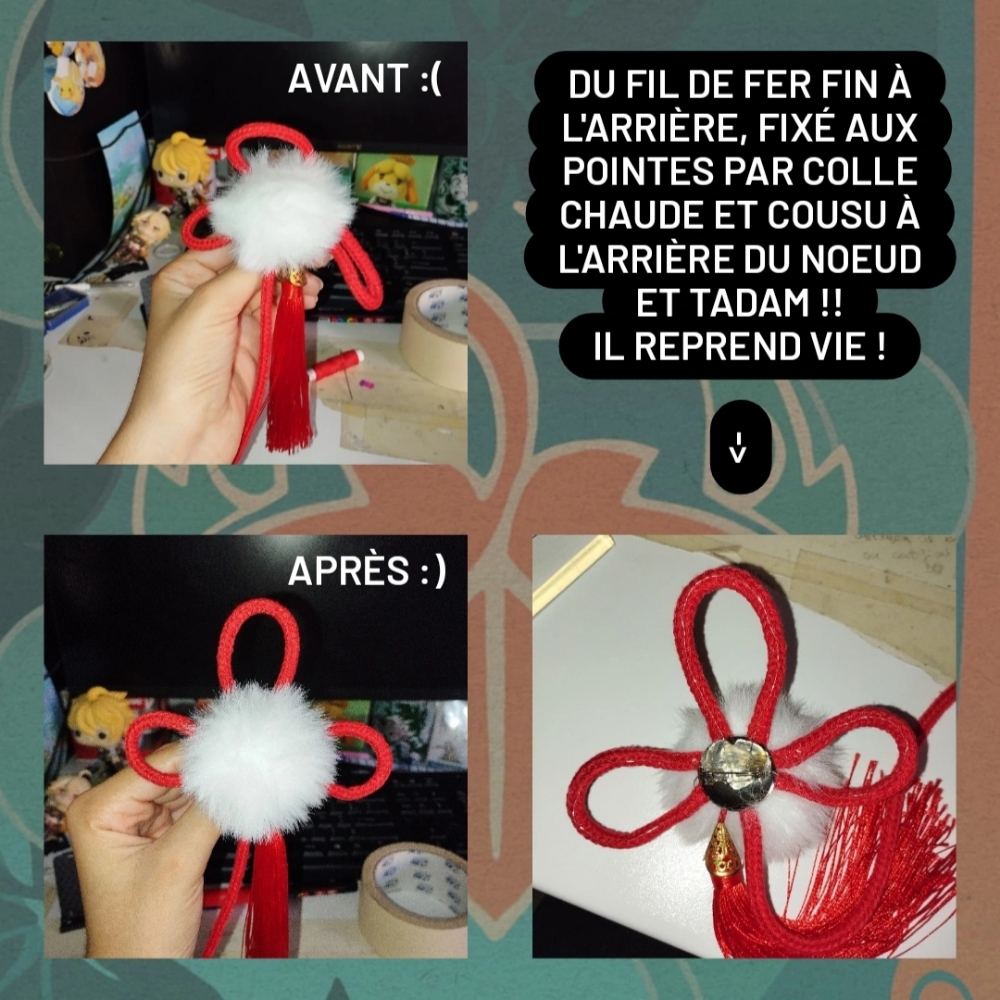 AVANT :(

DU FIL DE FER FIN À L'ARRIÈRE, FIXÉ AUX POINTES PAR COLLE CHAUDE ET COUSU À L'ARRIÈRE DU NOEUD ET TADAM !! IL REPREND VIE !

↓

APRÈS :)