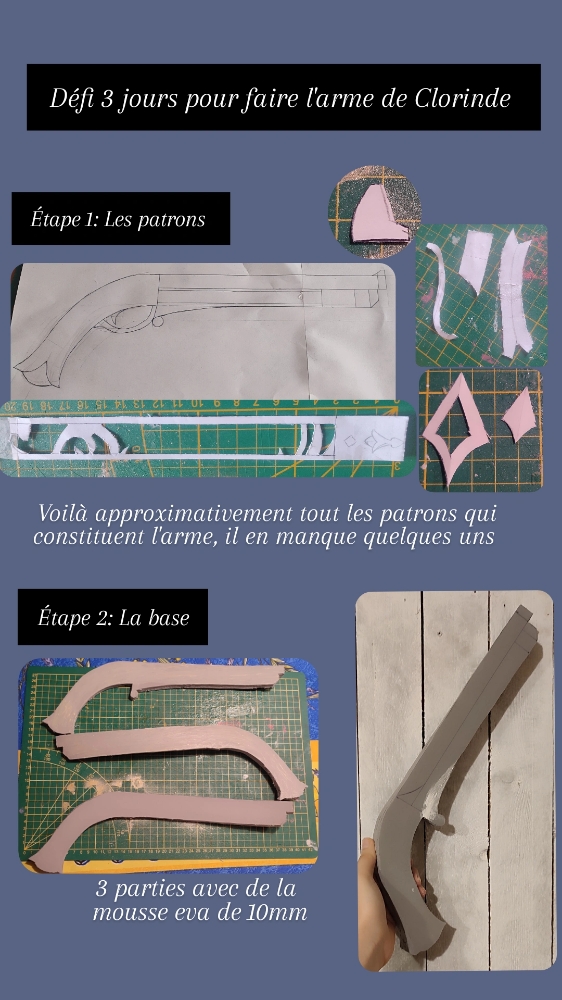 Défi 3 jours pour faire l'arme de Clorinde

Étape 1: Les patrons

Voilà approximativement tout les patrons qui constituent l'arme, il en manque quelques uns

Étape 2: La base

3 parties avec de la mousse eva de 10mm